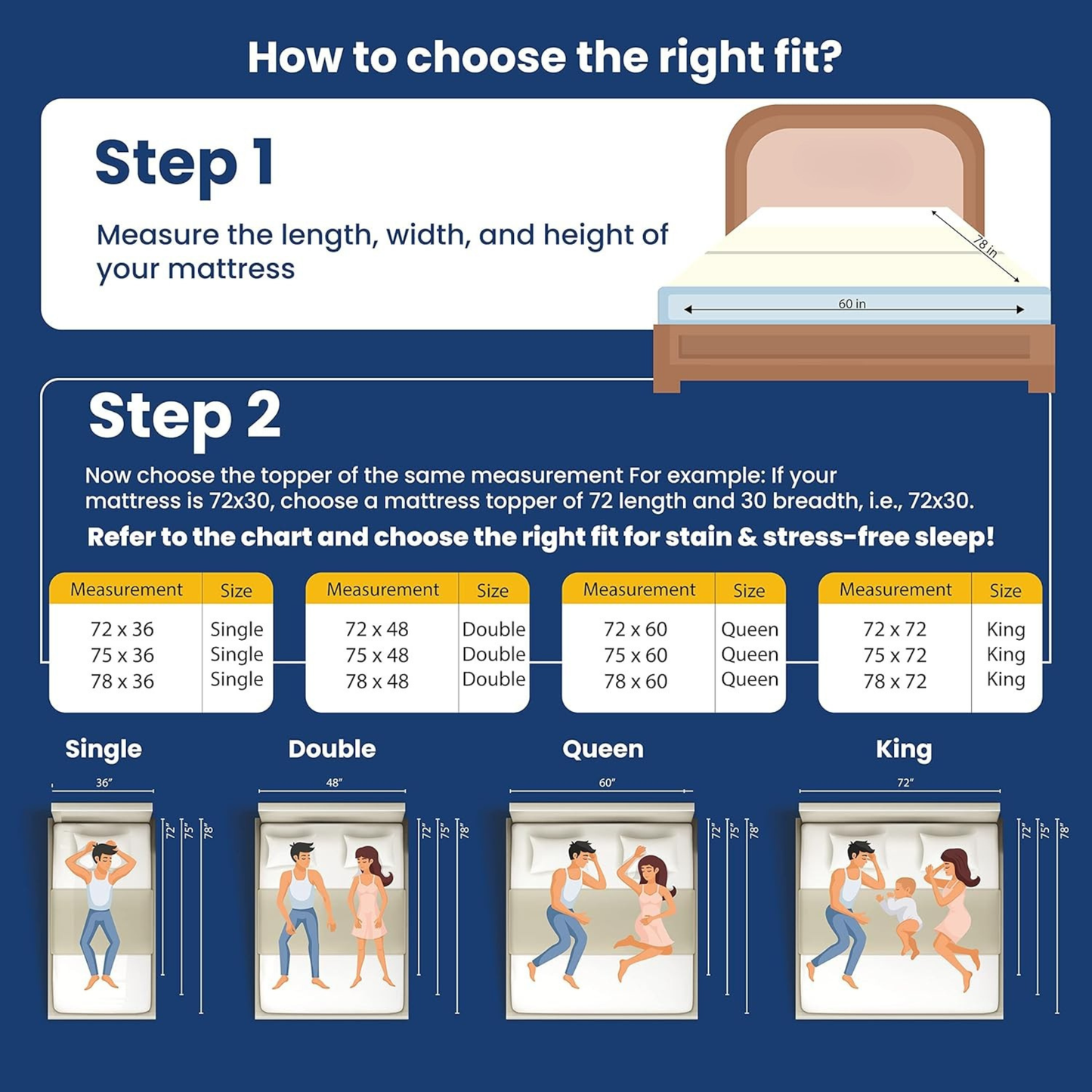 How to choose the right fit?

Step 1

Measure the length, width, and height of your mattress

78 in

60 in

Step 2

Now choose the topper of the same measurement For example: If your mattress is 72x30, choose a mattress topper of 72 length and 30 breadth, i.e., 72x30.

Refer to the chart and choose the right fit for stain & stress-free sleep!

| Measurement | Size |
|---|---|
| 72 x 36 | Single |
| 75 x 36 | Single |
| 78 x 36 | Single |

| Measurement | Size |
|---|---|
| 72 x 48 | Double |
| 75 x 48 | Double |
| 78 x 48 | Double |

| Measurement | Size |
|---|---|
| 72 x 60 | Queen |
| 75 x 60 | Queen |
| 78 x 60 | Queen |

| Measurement | Size |
|---|---|
| 72 x 72 | King |
| 75 x 72 | King |
| 78 x 72 | King |

Single
36"
72" 75" 78"

Double
48"
72" 75" 78"

Queen
60"
72" 75" 78"

King
72"
72" 75" 78"