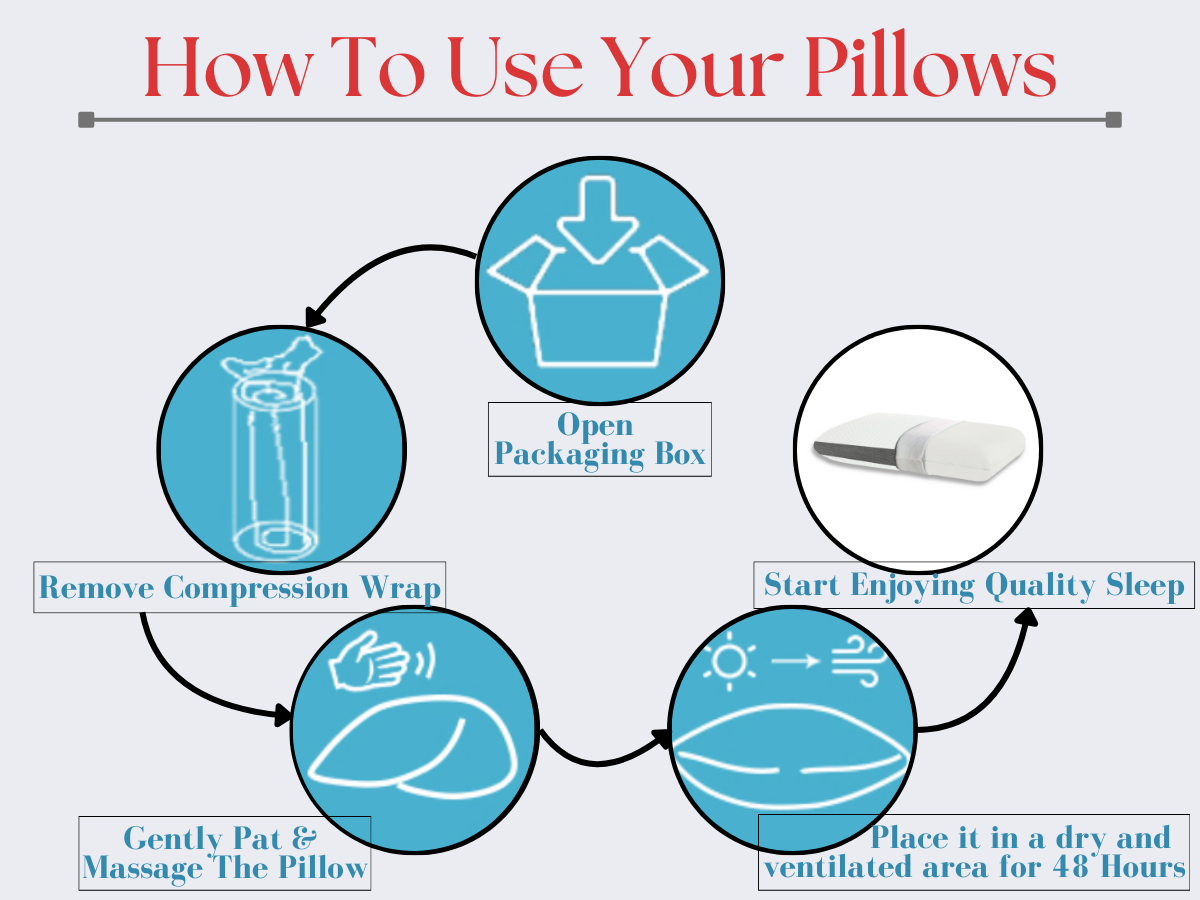 How To Use Your Pillows

Open Packaging Box

Remove Compression Wrap

Gently Pat & Massage The Pillow

Place it in a dry and ventilated area for 48 Hours

Start Enjoying Quality Sleep